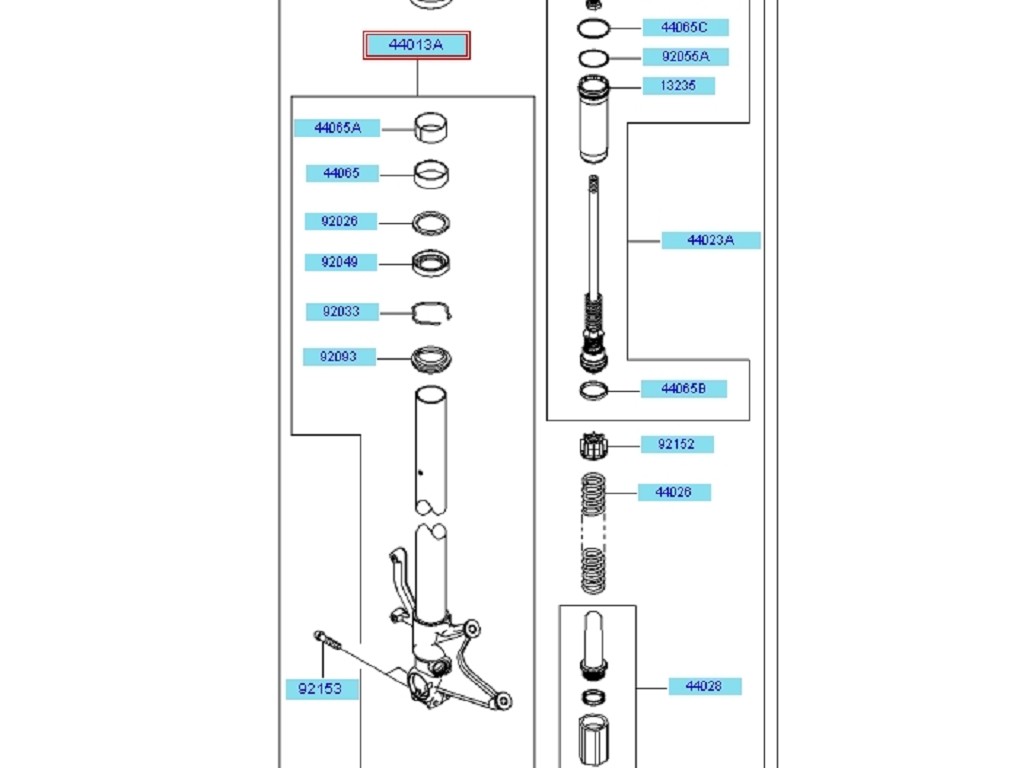 44013A
44065A
44065
92026
92049
92033
92093
92153
44065C
92055A
13235
44023A
44065B
92152
44026
44028