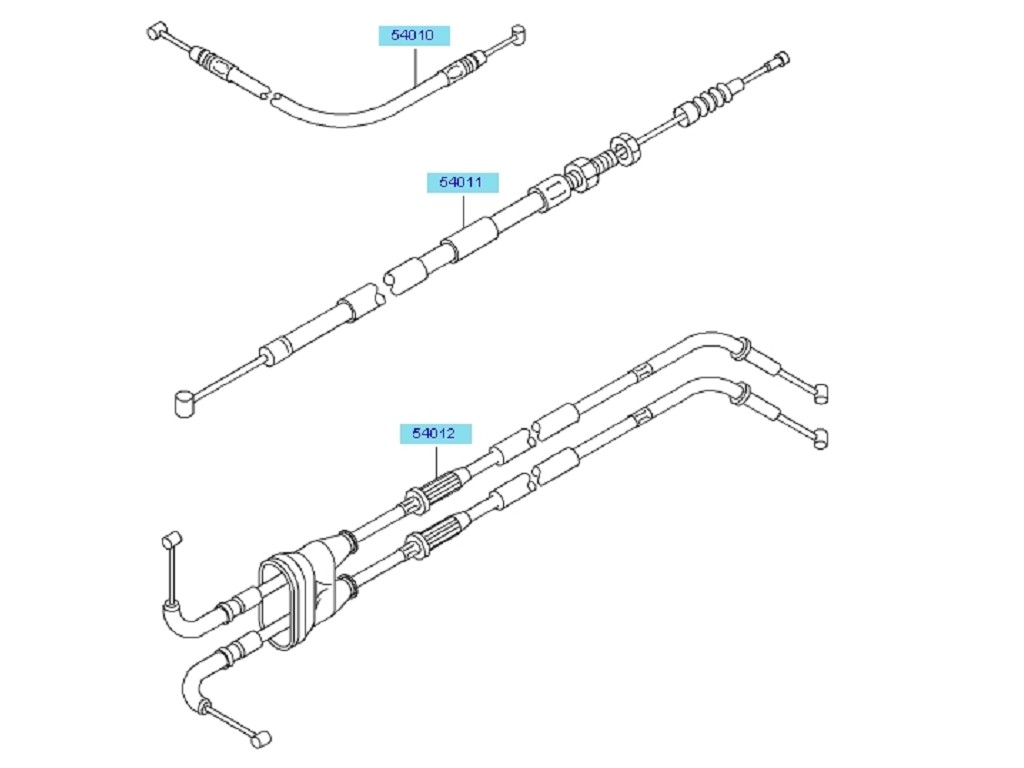 54010

54011

54012