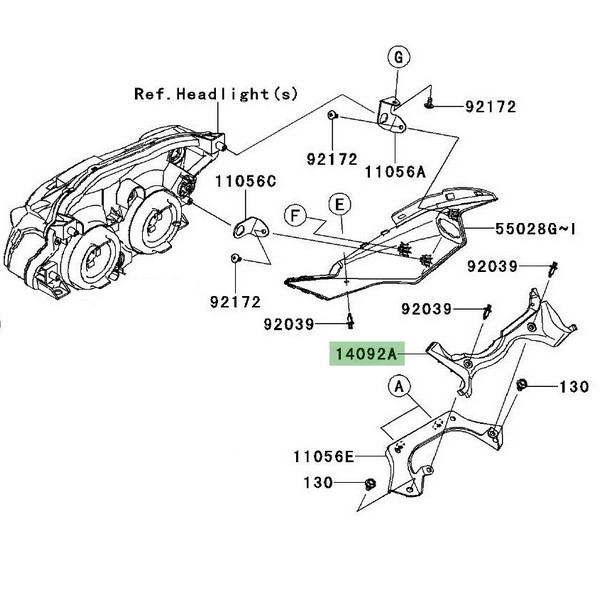 G

Ref.Headlight(s)

92172

92172

11056A

11056C

F

E

55028G~I

92039

92172

92039

92039

14092A

A

130

11056E

130