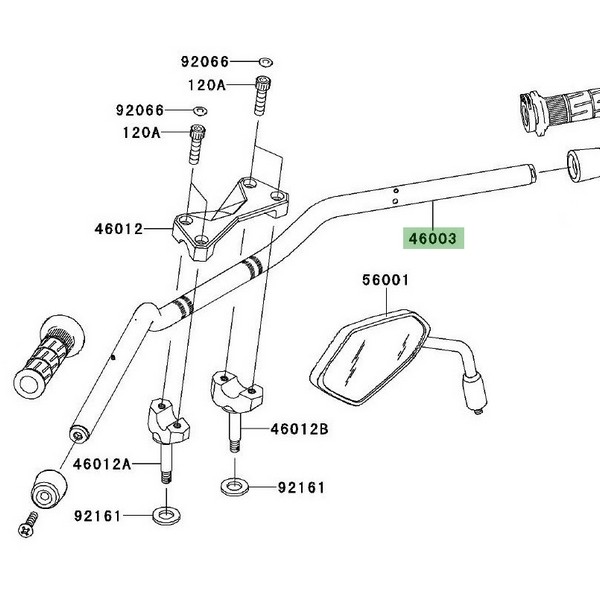 92066
120A
92066
120A
46012
46003
56001
46012B
46012A
92161
92161