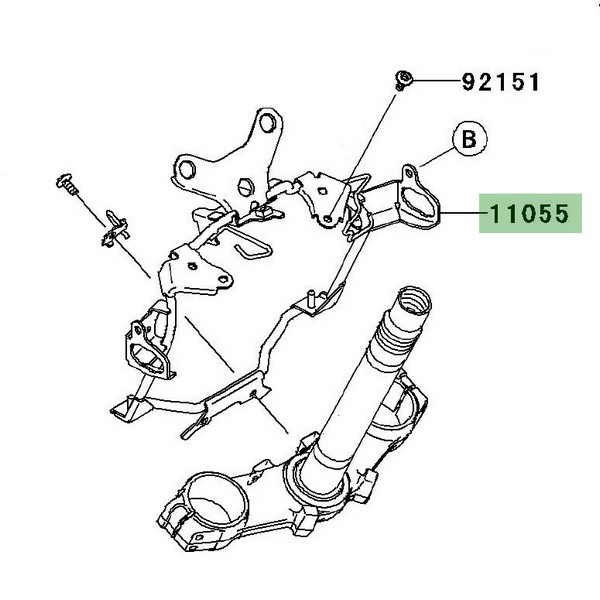 92151
B
11055