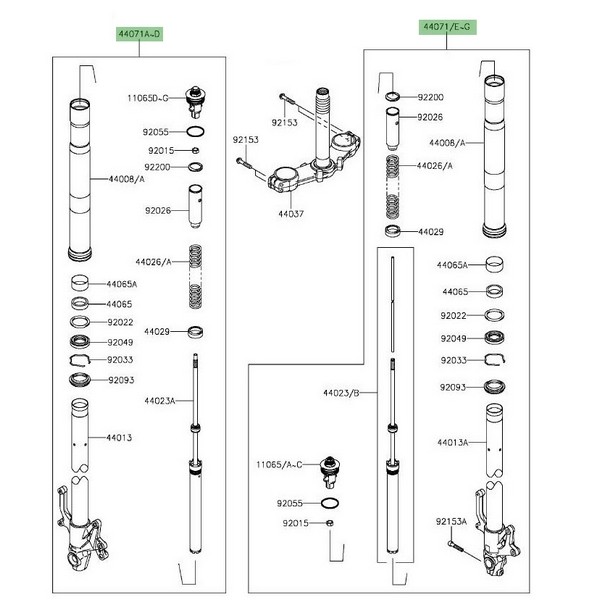 44071A~D

11065D~G
92055
92015
92200
44008/A
92026
44026/A
44065A
44065
92022
92049
92033
92093
44029
44023A
44013

92153
92153
44037

44071/E~G

92200
92026
44008/A
44026/A
44029
44065A
44065
92022
92049
92033
92093
44023/B
44013A
11065/A~C
92055
92015
92153A