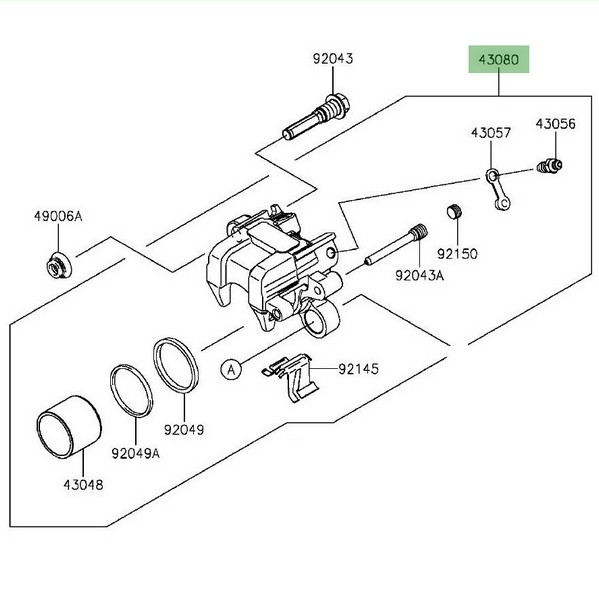 92043
43080
43057
43056
49006A
92150
92043A
A
92145
92049
92049A
43048