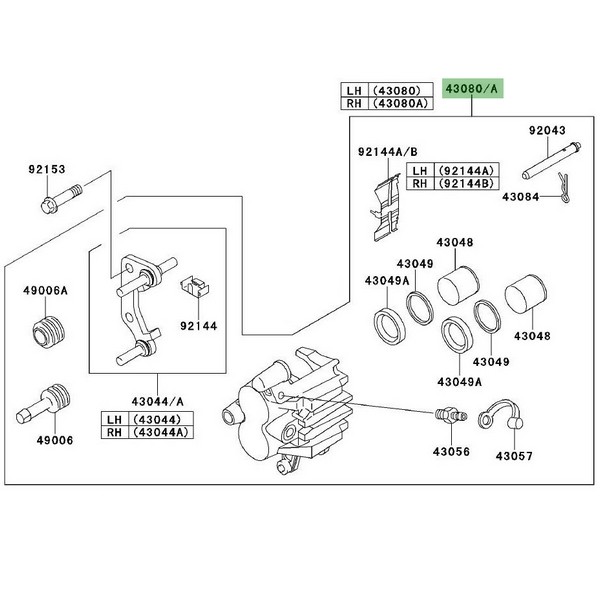 | LH | (43080) |
|---|---|
| RH | (43080A) |

43080/A

92043

92144A/B

| LH | (92144A) |
|---|---|
| RH | (92144B) |

43084

92153

43048

43049

43049A

49006A

92144

43048

43049

43049A

43044/A

| LH | (43044) |
|---|---|
| RH | (43044A) |

49006

43056

43057