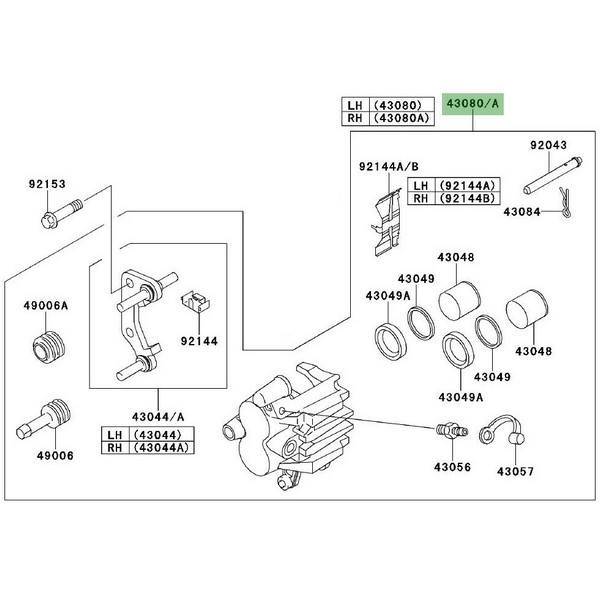 | LH | (43080) |
|---|---|
| RH | (43080A) |

43080/A

92043

92144A/B

| LH | (92144A) |
|---|---|
| RH | (92144B) |

43084

92153

43048

43049

43049A

49006A

92144

43048

43049

43049A

43044/A

| LH | (43044) |
|---|---|
| RH | (43044A) |

49006

43056

43057