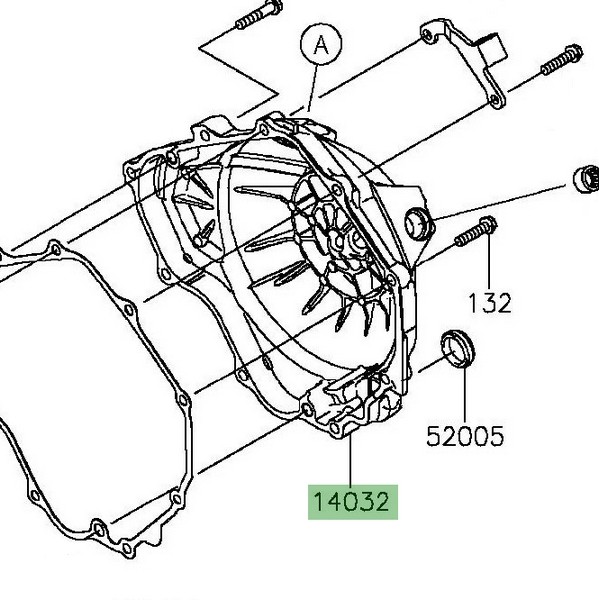 A

132

52005

14032