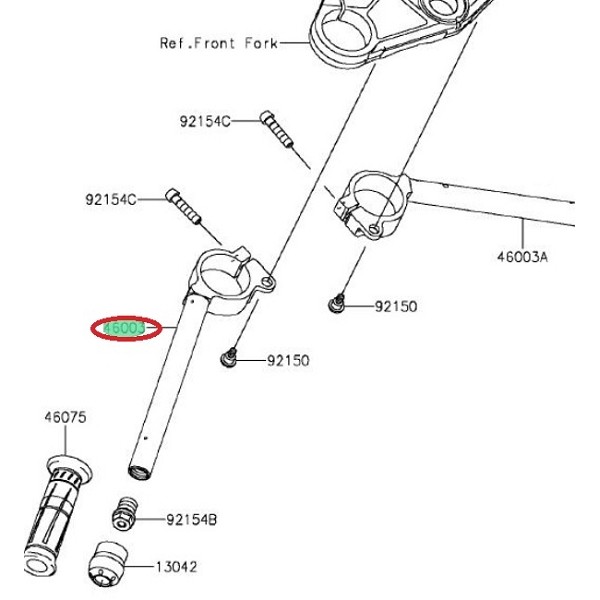 Ref.Front Fork

92154C

92154C

46003A

92150

46003

92150

46075

92154B

13042