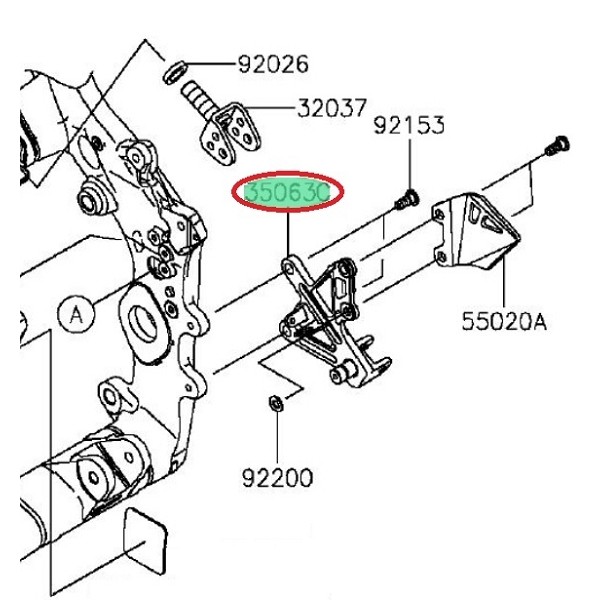 92026
32037
92153
35063C
A
55020A
92200