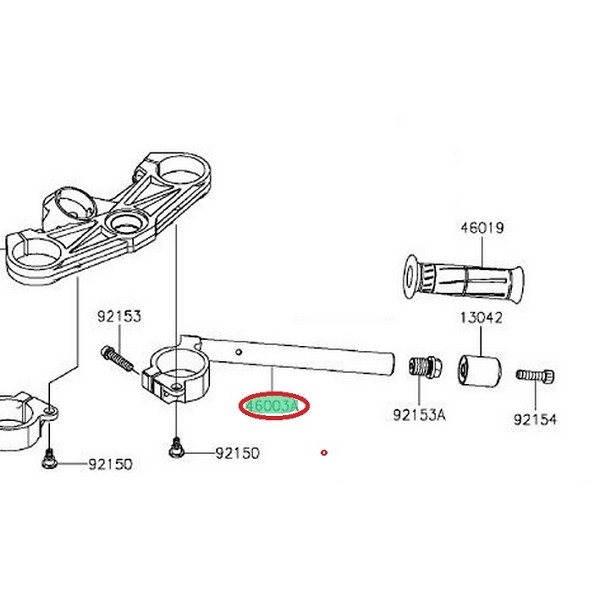 46019

92153

13042

46003A

92153A

92154

92150

92150