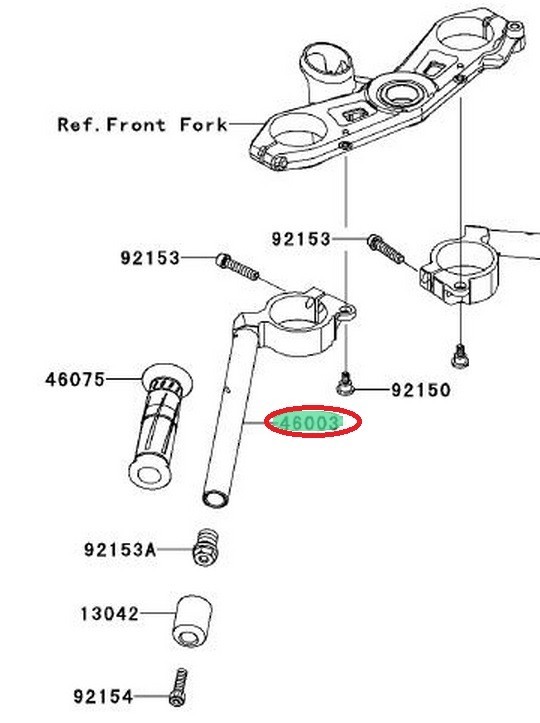 Ref.Front Fork

92153

92153

46075

92150

46003

92153A

13042

92154