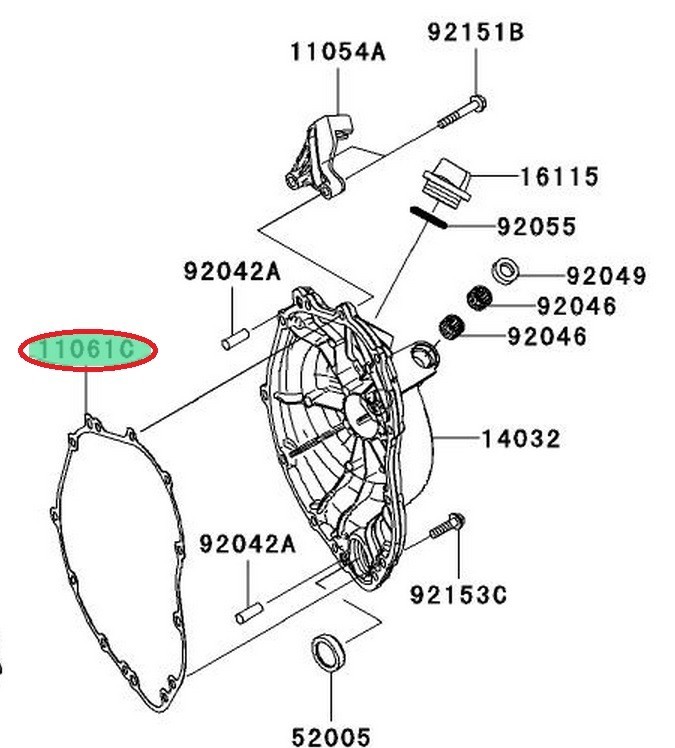 11054A
92151B
16115
92055
92042A
92049
92046
92046
11061C
14032
92042A
92153C
52005