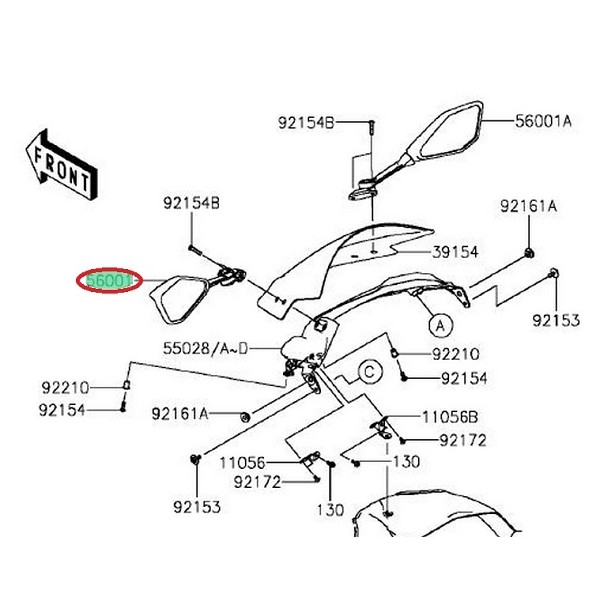 FRONT

92154B
56001A
92154B
92161A
39154
56001
92153
A
55028/A~D
92210
92154
C
92210
92154
92161A
11056B
92172
11056
130
92172
92153
130