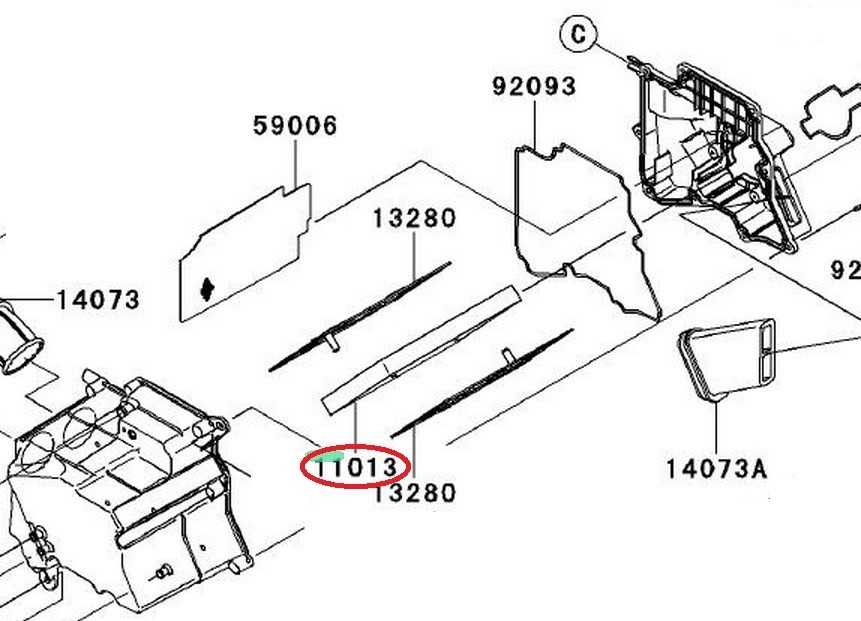 C

92093

59006

13280

14073

92

11013

13280

14073A