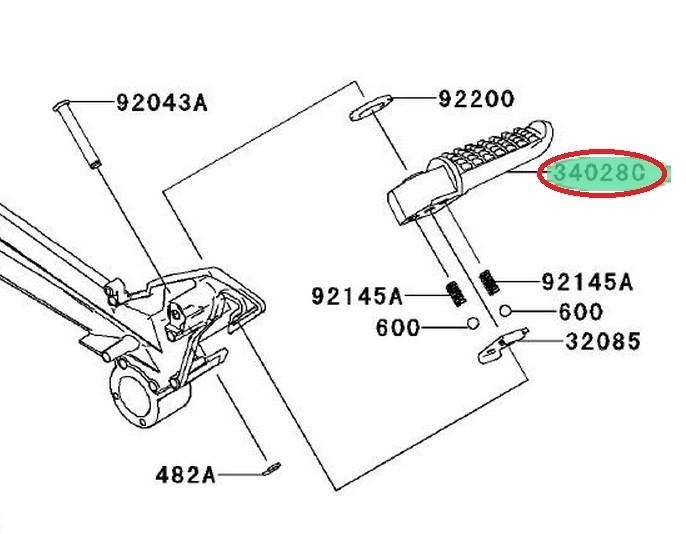 92043A
92200
34028C
92145A
92145A
600
600
32085
482A