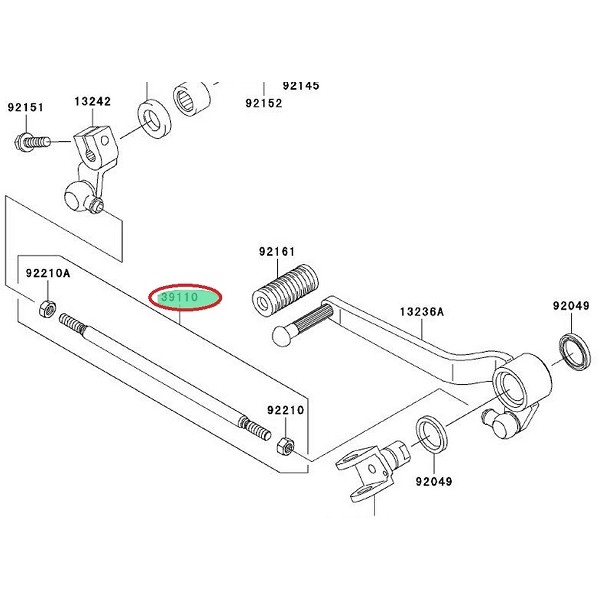 92145
92152
92151
13242
92161
92210A
39110
13236A
92049
92210
92049