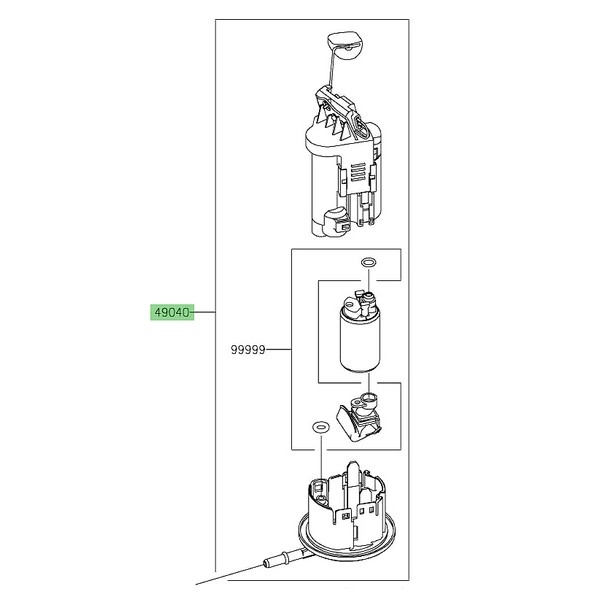 49040

99999