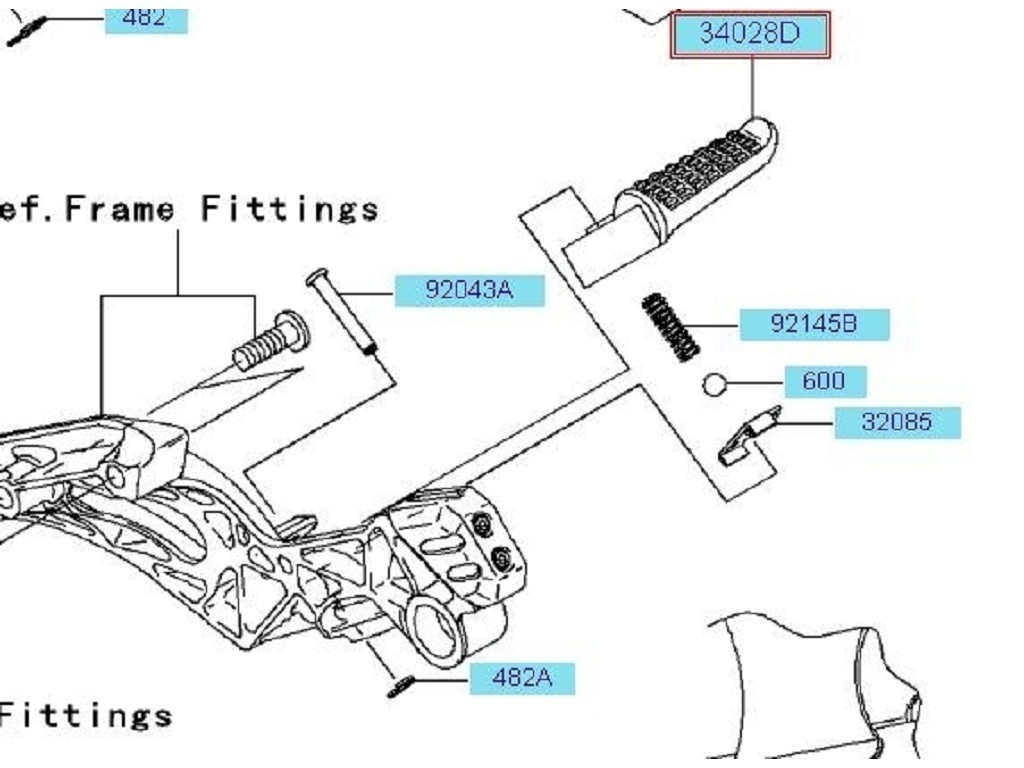 482
34028D
ef.Frame Fittings
92043A
92145B
600
32085
482A
Fittings