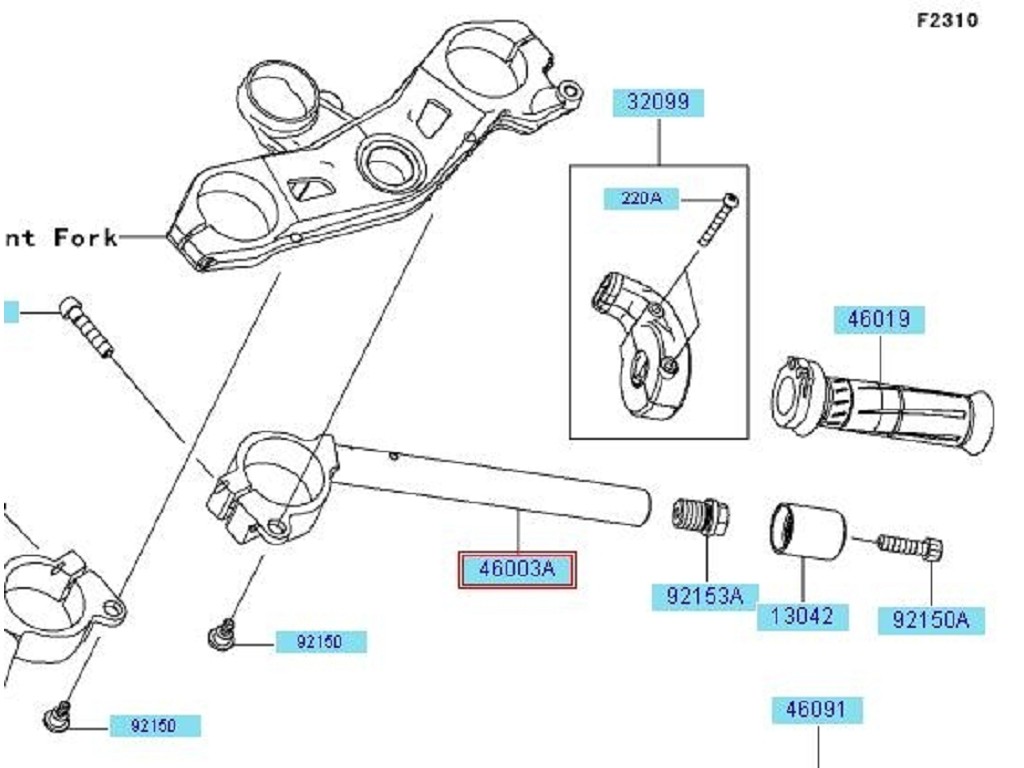 F2310

32099

220A

nt Fork

46019

46003A

92153A

13042

92150A

92150

92150

46091