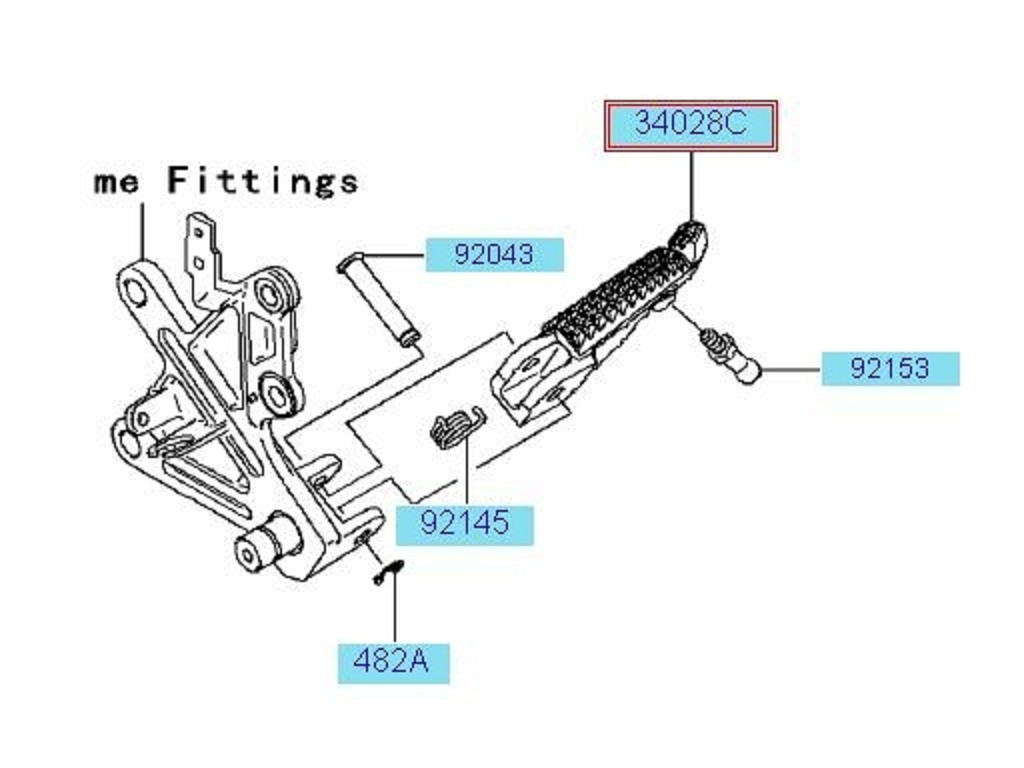 34028C

me Fittings

92043

92153

92145

482A