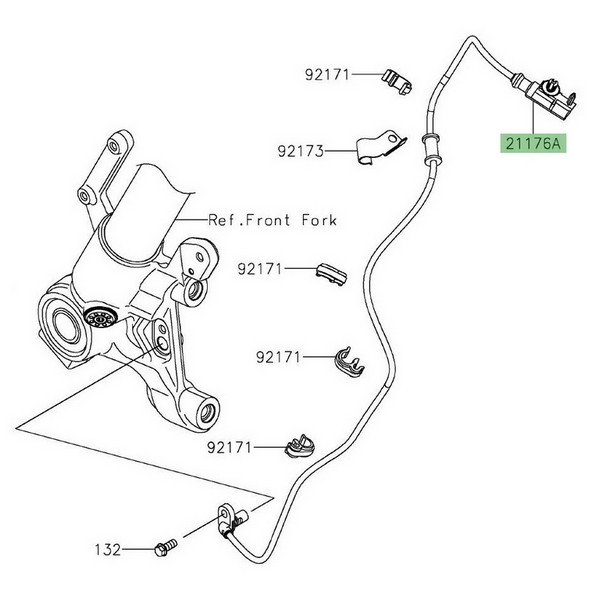 92171

21176A

92173

Ref.Front Fork

92171

92171

92171

132