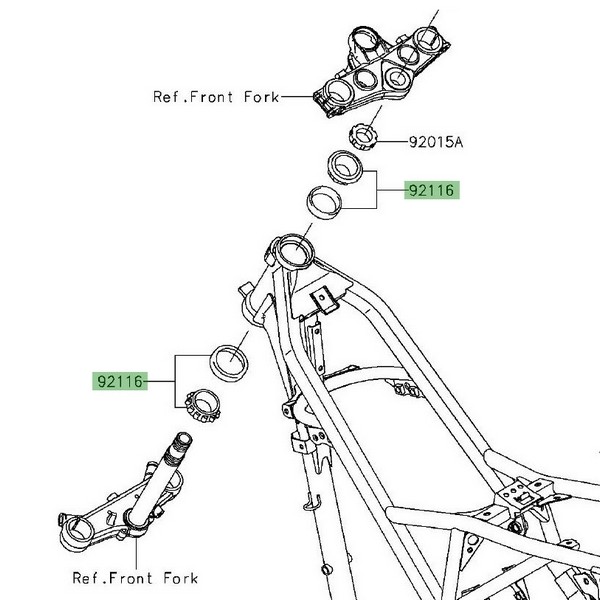 Ref.Front Fork

92015A

92116

92116

Ref.Front Fork