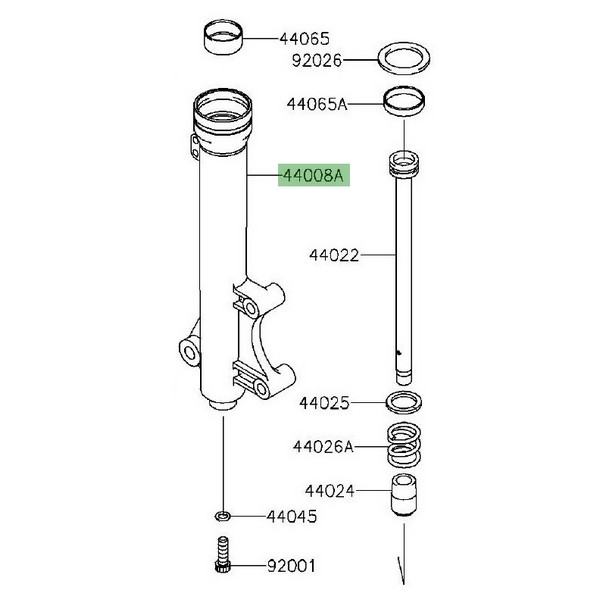 44065
92026
44065A
44008A
44022
44025
44026A
44024
44045
92001