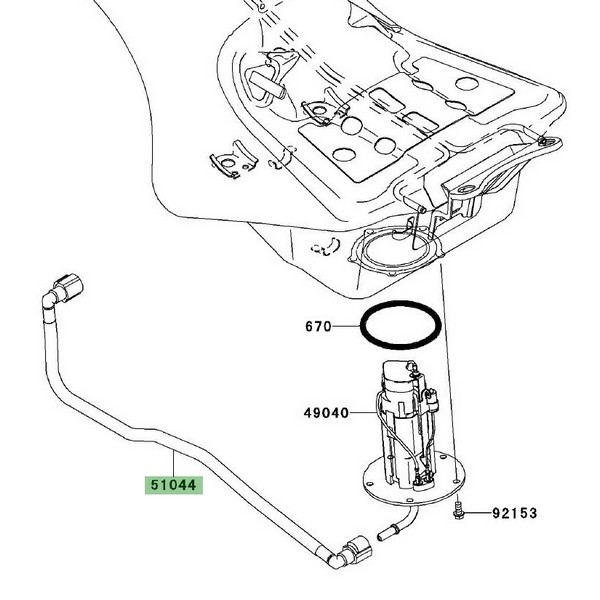 670
49040
51044
92153