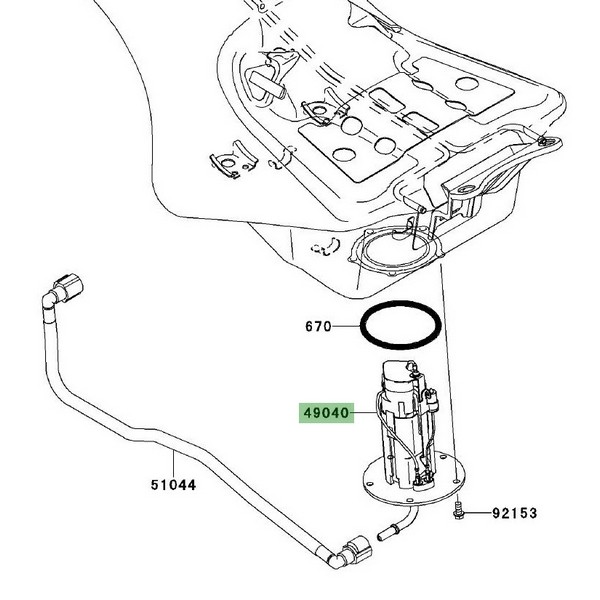 670

49040

51044

92153