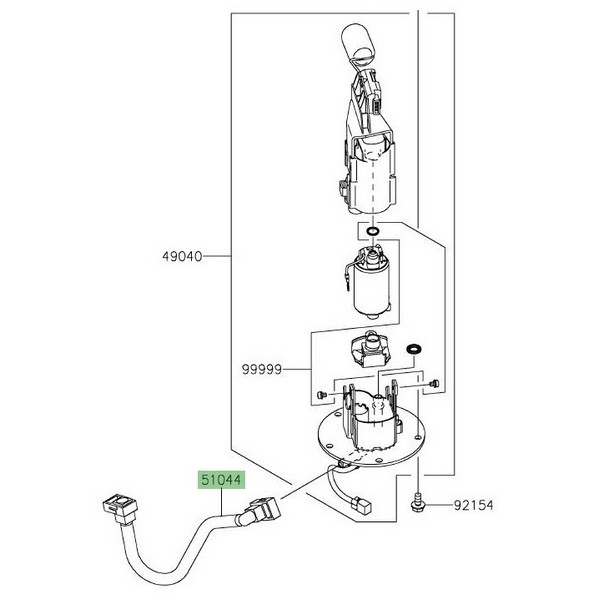 49040

99999

51044

92154