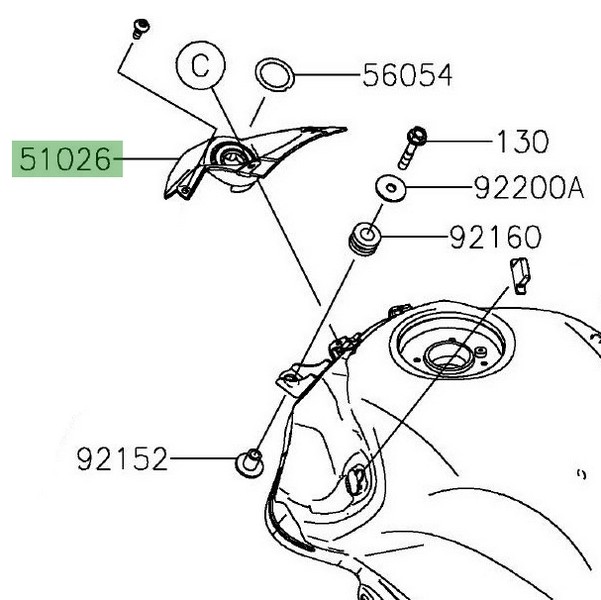 C
56054
51026
130
92200A
92160
92152