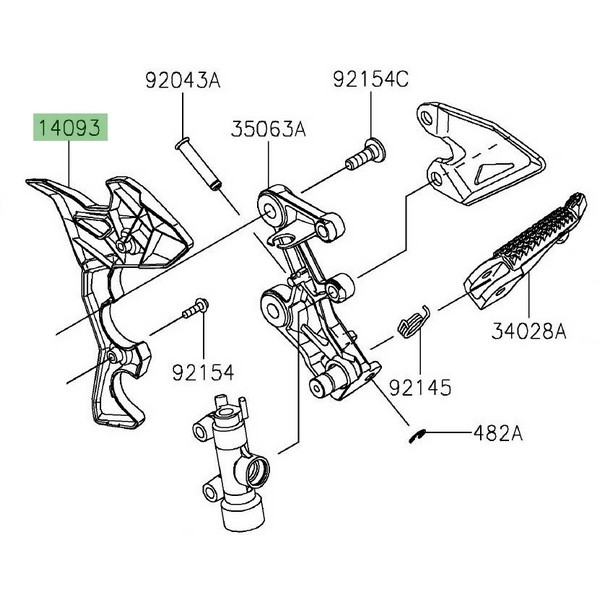 92043A
92154C
14093
35063A
34028A
92154
92145
482A