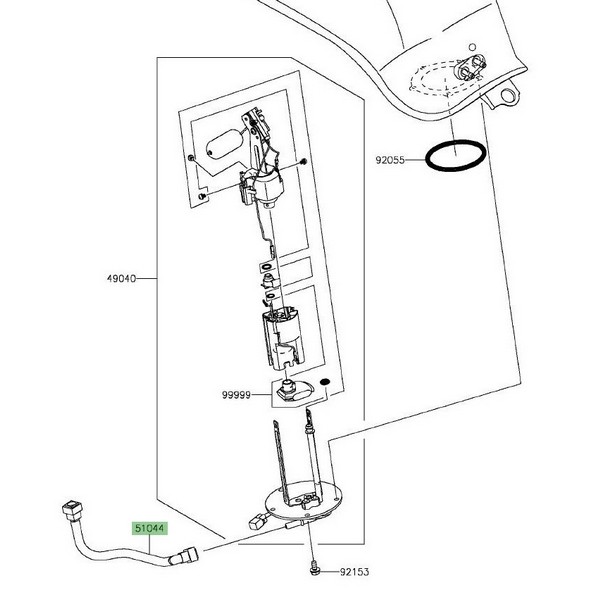 92055
49040
99999
51044
92153