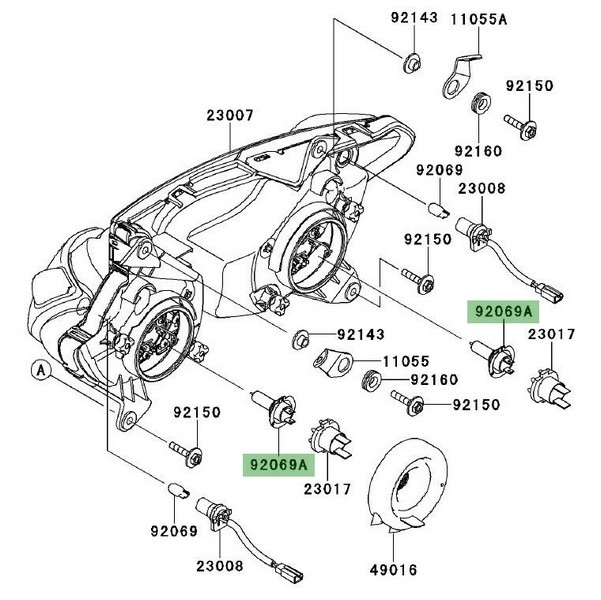 92143
11055A
92150
23007
92160
92069
23008
92150
92069A
23017
92143
11055
92160
92150
A
92150
92069A
23017
92069
23008
49016