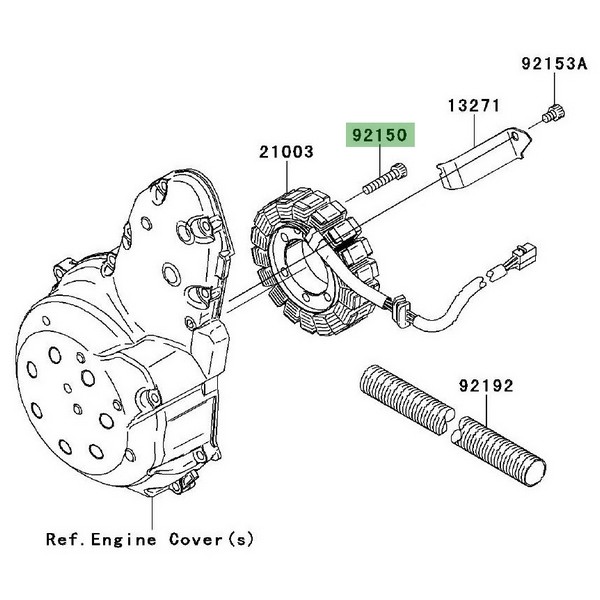 92153A

13271

92150

21003

92192

Ref.Engine Cover(s)