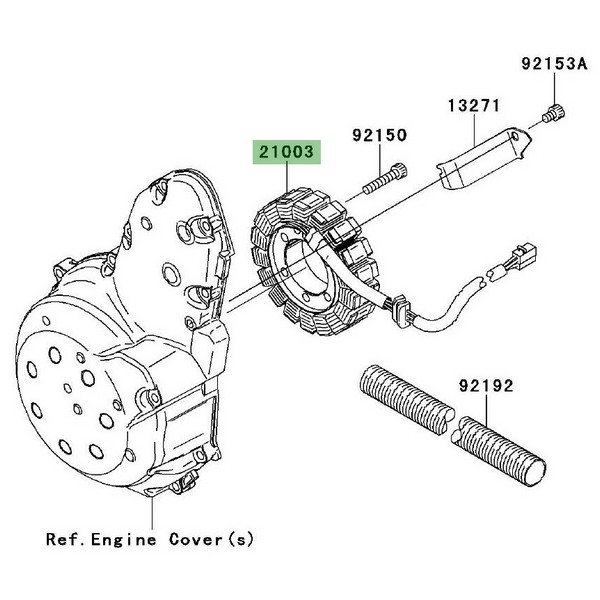 92153A

13271

92150

21003

92192

Ref.Engine Cover(s)