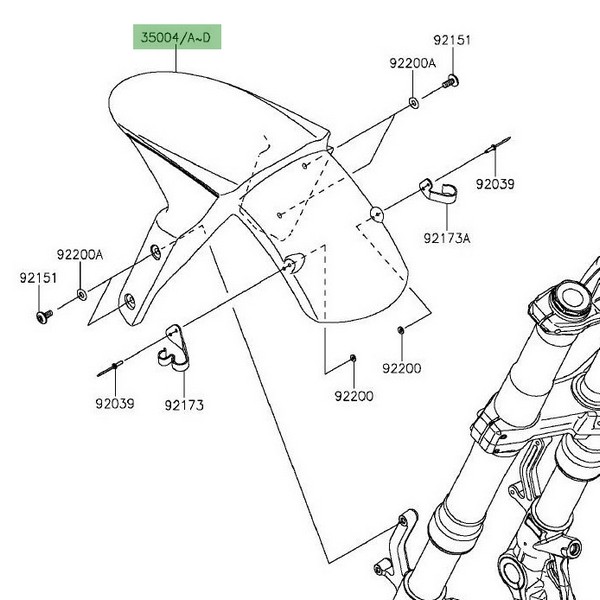 35004/A~D

92151

92200A

92039

92173A

92200A

92151

92200

92200

92039

92173