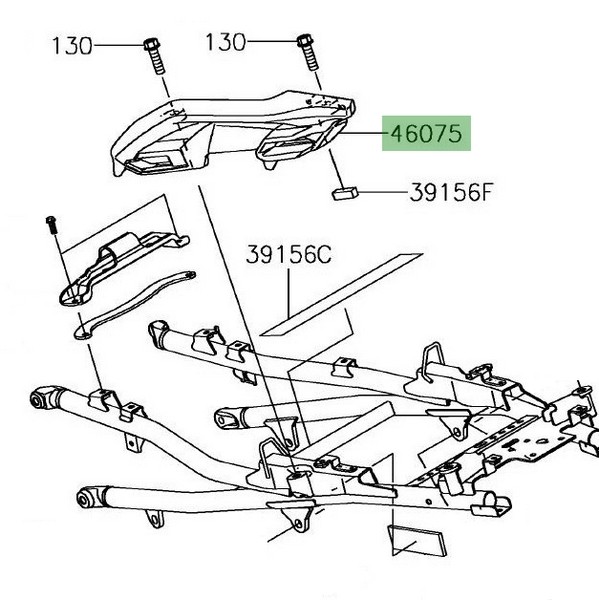 130
130
46075
39156F
39156C