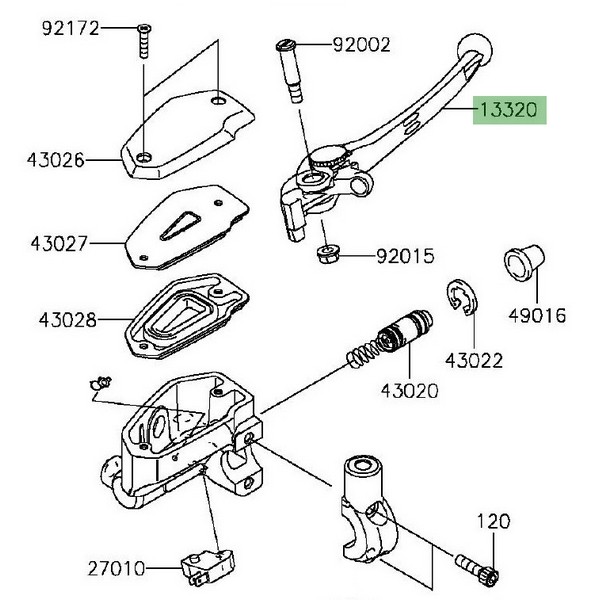 92172
92002
13320
43026
43027
92015
49016
43028
43022
43020
120
27010