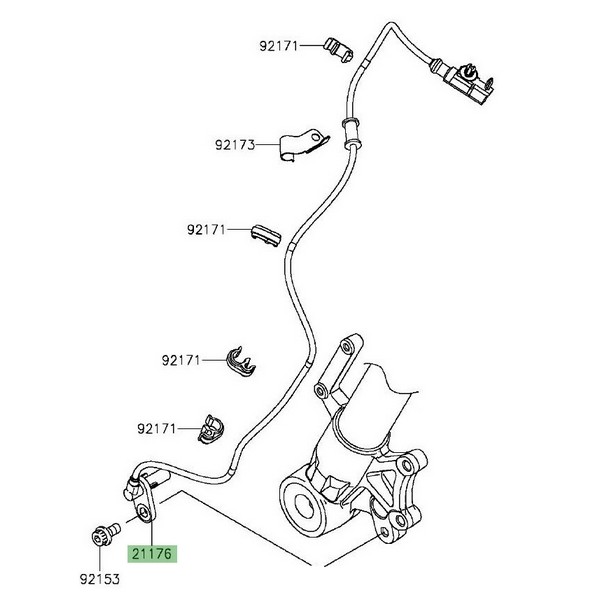 92171
92173
92171
92171
92171
21176
92153