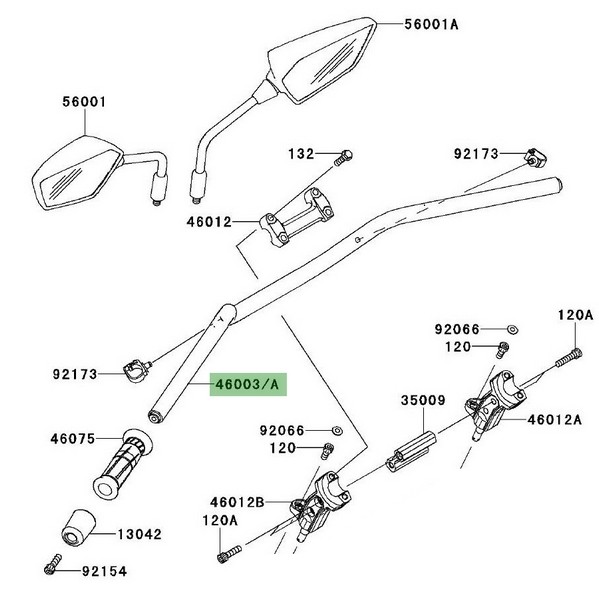 56001A
56001
132
92173
46012
92066
120A
120
92173
46003/A
35009
46012A
46075
92066
120
46012B
120A
13042
92154