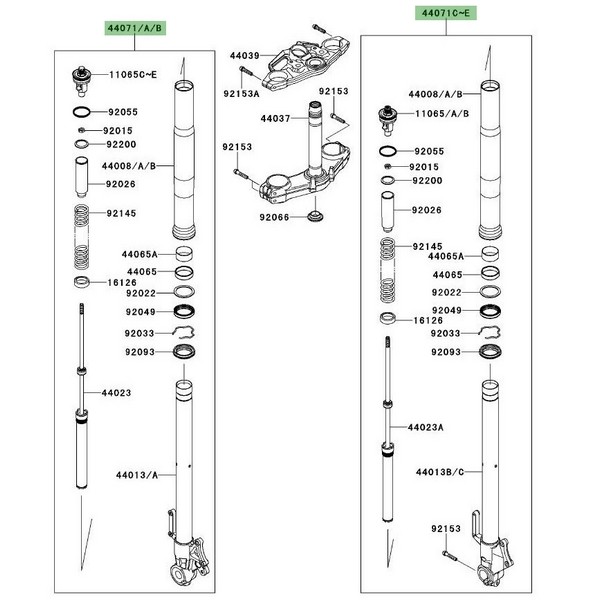 44071/A/B

11065C~E
92055
92015
92200
44008/A/B
92026
92145
44065A
44065
16126
92022
92049
92033
92093
44023
44013/A

44039
92153A
92153
44037
92153
92066

44071C~E

44008/A/B
11065/A/B
92055
92015
92200
92026
92145
44065A
44065
92022
92049
16126
92033
92093
44023A
44013B/C
92153