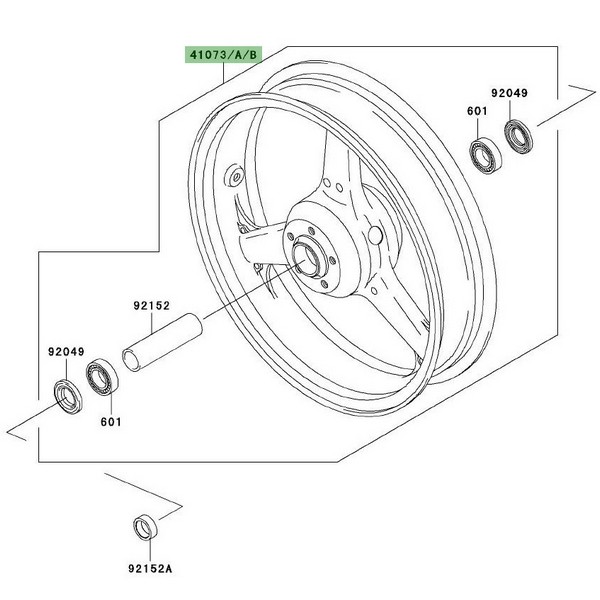 41073/A/B

92049

601

92152

92049

601

92152A