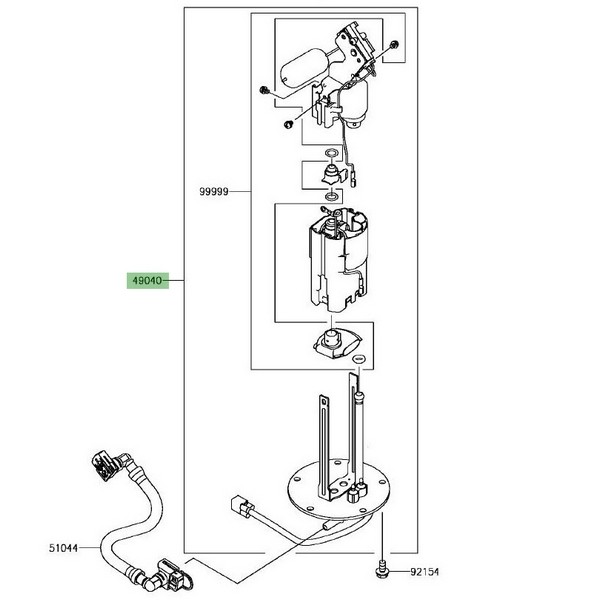 99999
49040
51044
92154