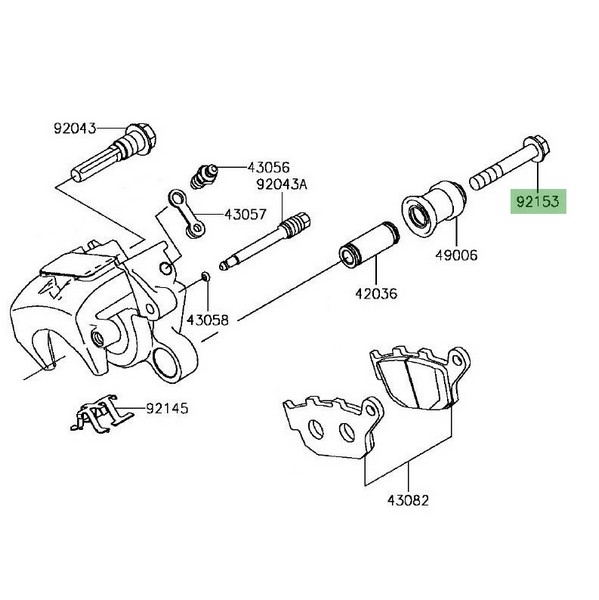 92043

43056

92043A

43057

92153

49006

42036

43058

92145

43082