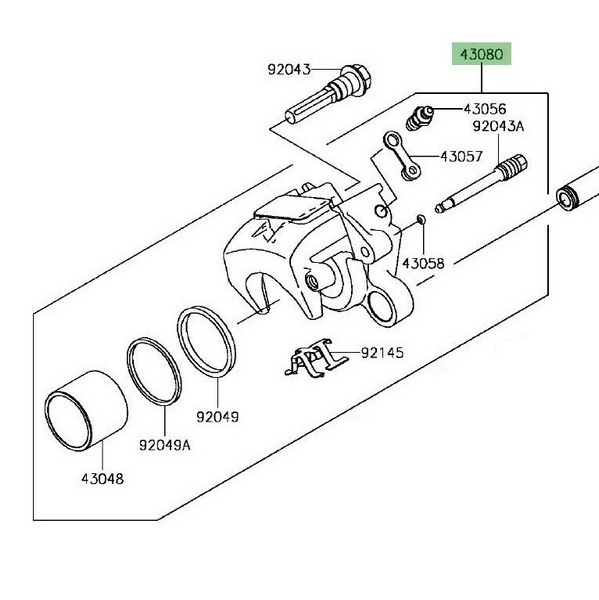 43080
92043
43056
92043A
43057
43058
92145
92049
92049A
43048