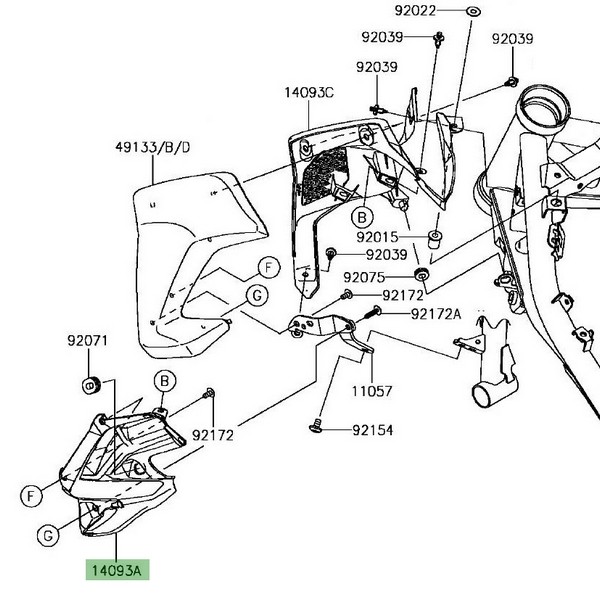 92022
92039
92039
92039
14093C
49133/B/D
B
92015
92039
F
92075
G
92172
92172A
92071
B
11057
92172
92154
F
G
14093A