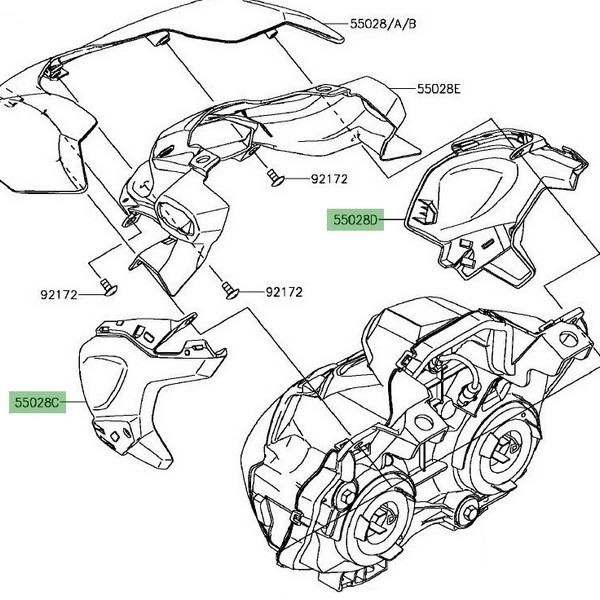 55028/A/B
55028E
92172
55028D
92172
92172
55028C