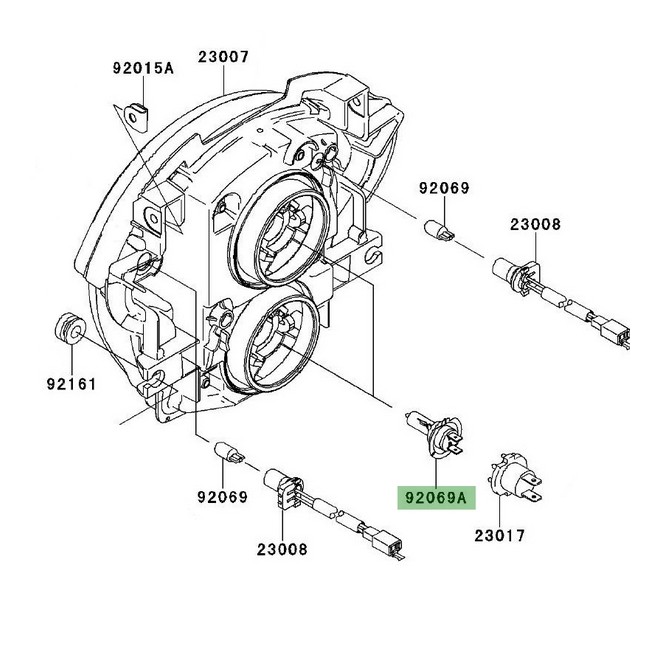 92015A
23007
92069
23008
92161
92069
23008
92069A
23017