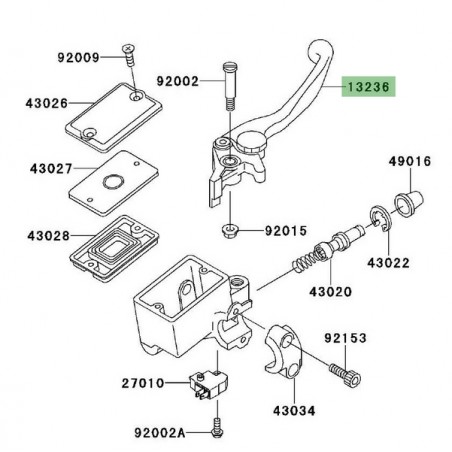 92009
92002
13236
43026
43027
49016
43028
92015
43022
43020
92153
27010
43034
92002A