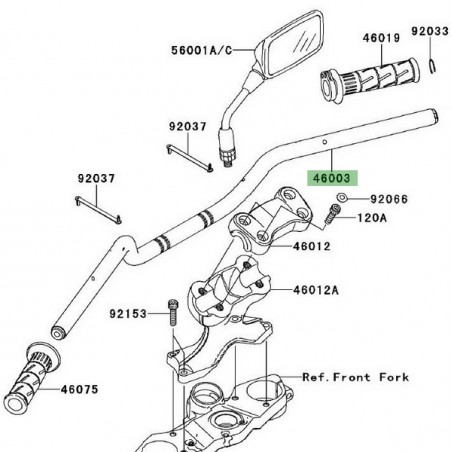 56001A/C

46019

92033

92037

92037

46003

92066

120A

46012

46012A

92153

Ref.Front Fork

46075